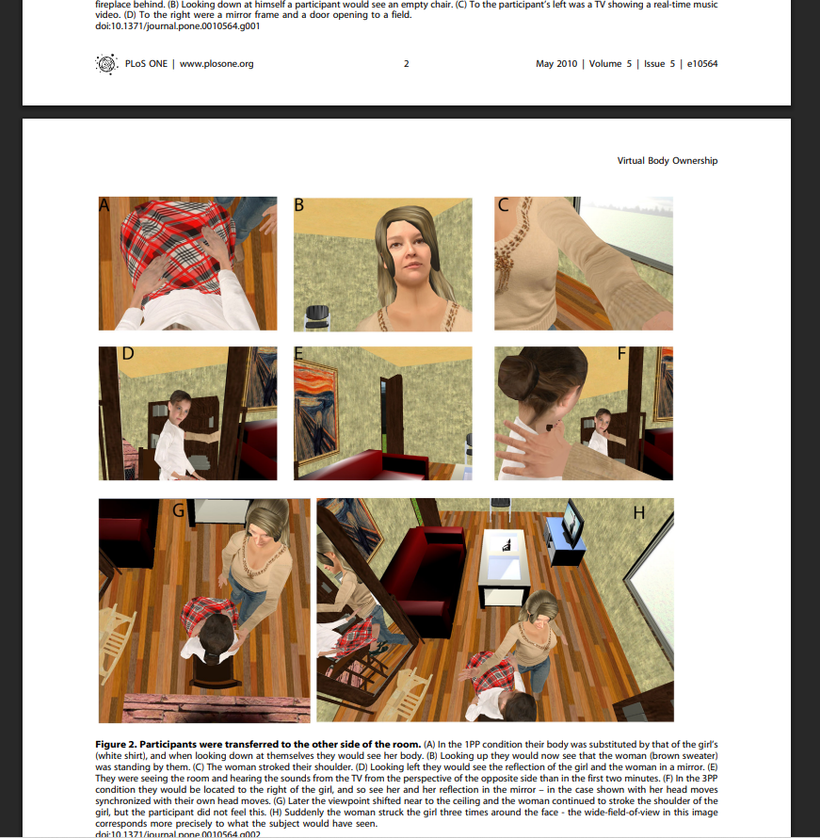 fireplace behind. (B) Looking down at himself a participant would see an empty chair. (C) To the participant's left was a TV showing a real-time music video. (D) To the right were a mirror frame and a door opening to a field.
doi:10.1371/journal.pone.0010564.g001

PLoS ONE | www.plosone.org 2 May 2010 | Volume 5 | Issue 5 | e10564

Virtual Body Ownership

A B C D E F G H

**Figure 2. Participants were transferred to the other side of the room.** (A) In the 1PP condition their body was substituted by that of the girl's (white shirt), and when looking down at themselves they would see her body. (B) Looking up they would now see that the woman (brown sweater) was standing by them. (C) The woman stroked their shoulder. (D) Looking left they would see the reflection of the girl and the woman in a mirror. (E) They were seeing the room and hearing the sounds from the TV from the perspective of the opposite side than in the first two minutes. (F) In the 3PP condition they would be located to the right of the girl, and so see her and her reflection in the mirror – in the case shown with her head moves synchronized with their own head moves. (G) Later the viewpoint shifted near to the ceiling and the woman continued to stroke the shoulder of the girl, but the participant did not feel this. (H) Suddenly the woman struck the girl three times around the face - the wide-field-of-view in this image corresponds more precisely to what the subject would have seen.
doi:10.1371/journal.pone.0010564.g002